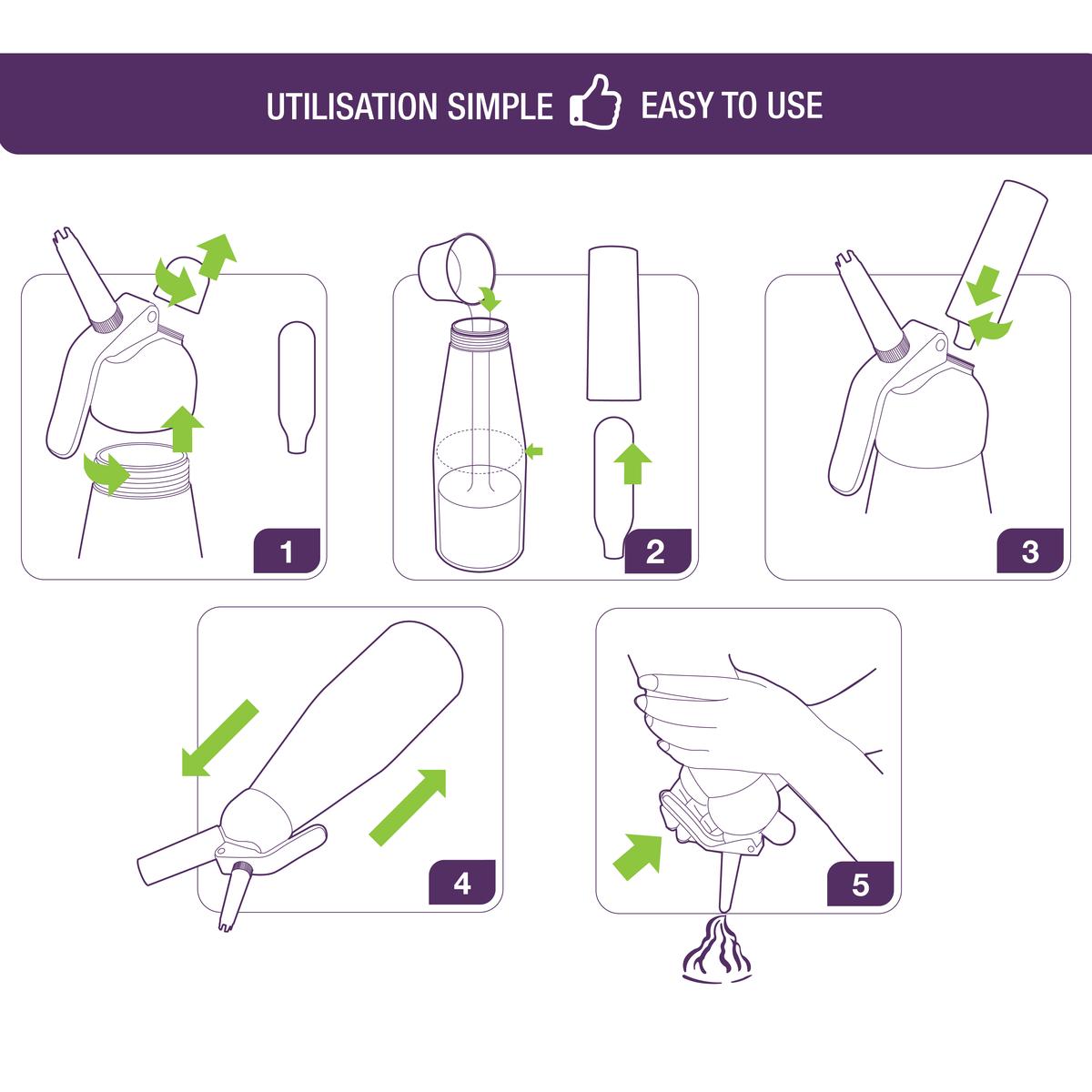 UTILISATION SIMPLE EASY TO USE

1

2

3

4

5